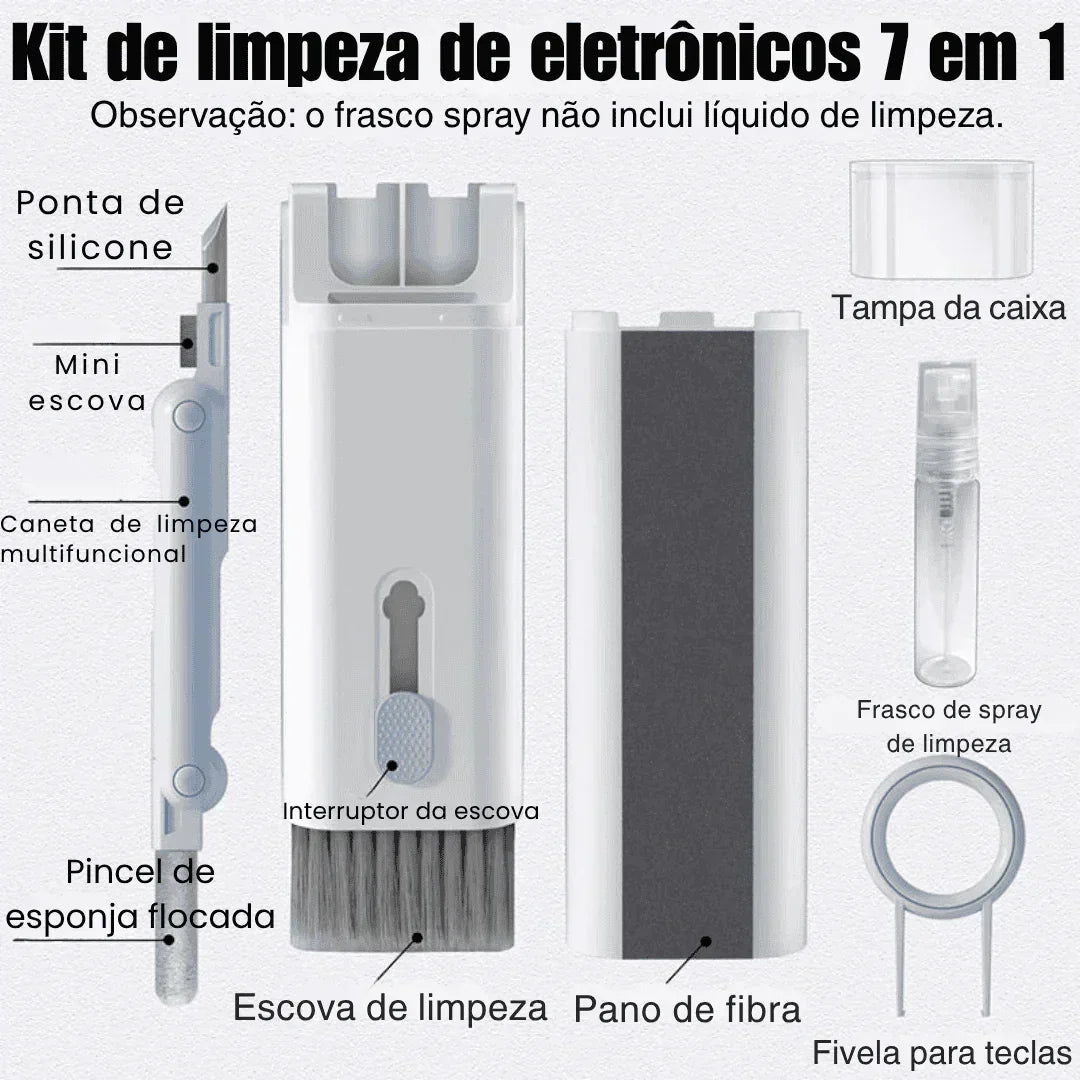 Kit de limpeza de eletrônicos 7 em 1
Observação: o frasco spray não inclui líquido de limpeza.

Ponta de silicone

Mini escova

Caneta de limpeza multifuncional

Pincel de esponja flocada

Interruptor da escova

Escova de limpeza

Pano de fibra

Tampa da caixa

Frasco de spray de limpeza

Fivela para teclas