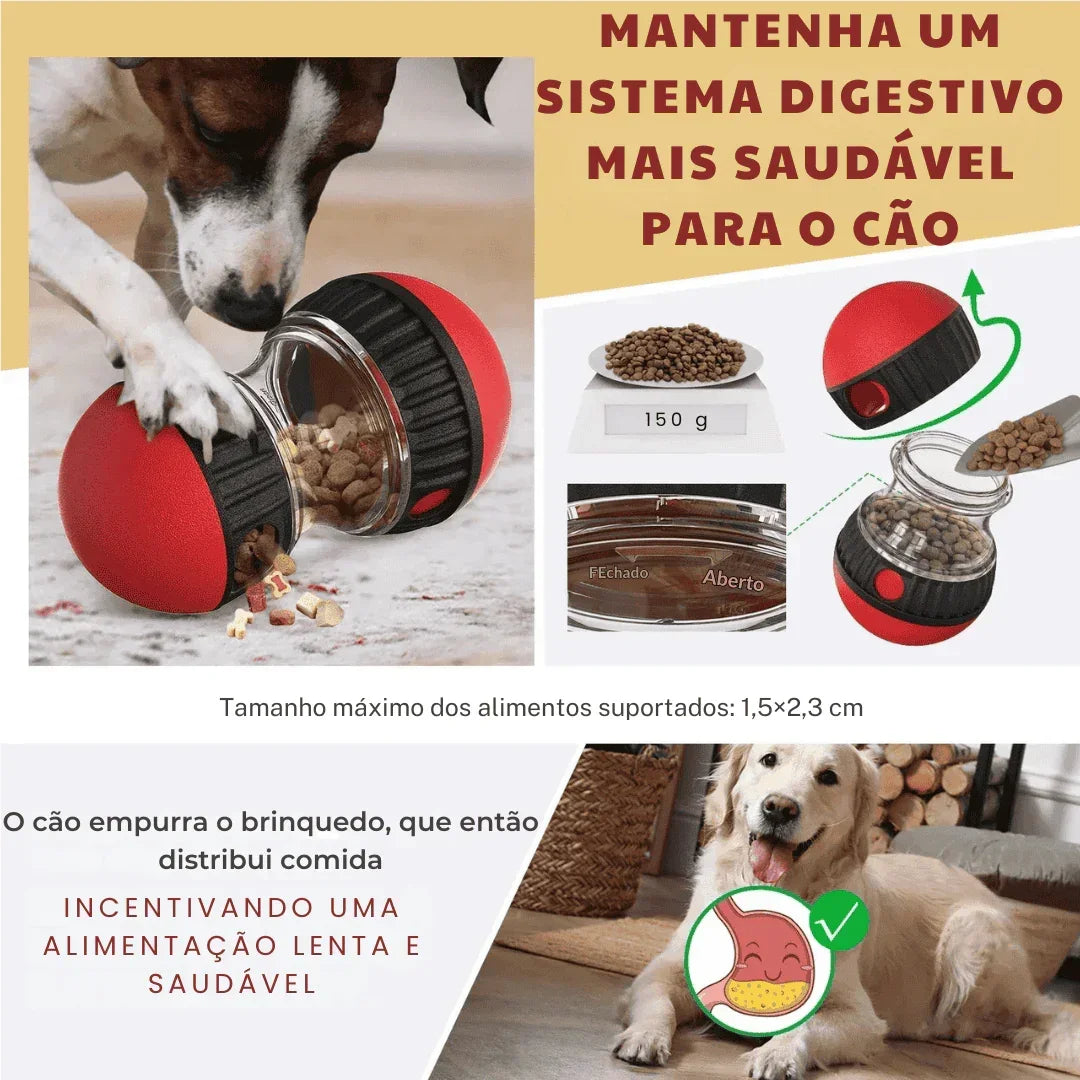 MANTENHA UM SISTEMA DIGESTIVO MAIS SAUDÁVEL PARA O CÃO

150 g

FEchado

Aberto

Tamanho máximo dos alimentos suportados: 1,5×2,3 cm

O cão empurra o brinquedo, que então distribui comida

INCENTIVANDO UMA ALIMENTAÇÃO LENTA E SAUDÁVEL