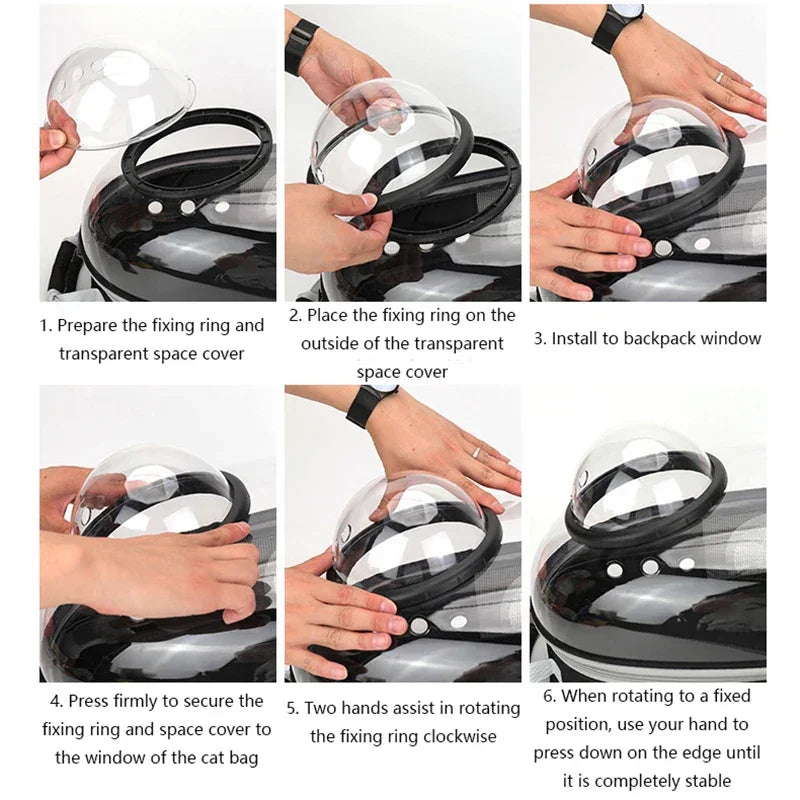 1. Prepare the fixing ring and transparent space cover

2. Place the fixing ring on the outside of the transparent space cover

3. Install to backpack window

4. Press firmly to secure the fixing ring and space cover to the window of the cat bag

5. Two hands assist in rotating the fixing ring clockwise

6. When rotating to a fixed position, use your hand to press down on the edge until it is completely stable