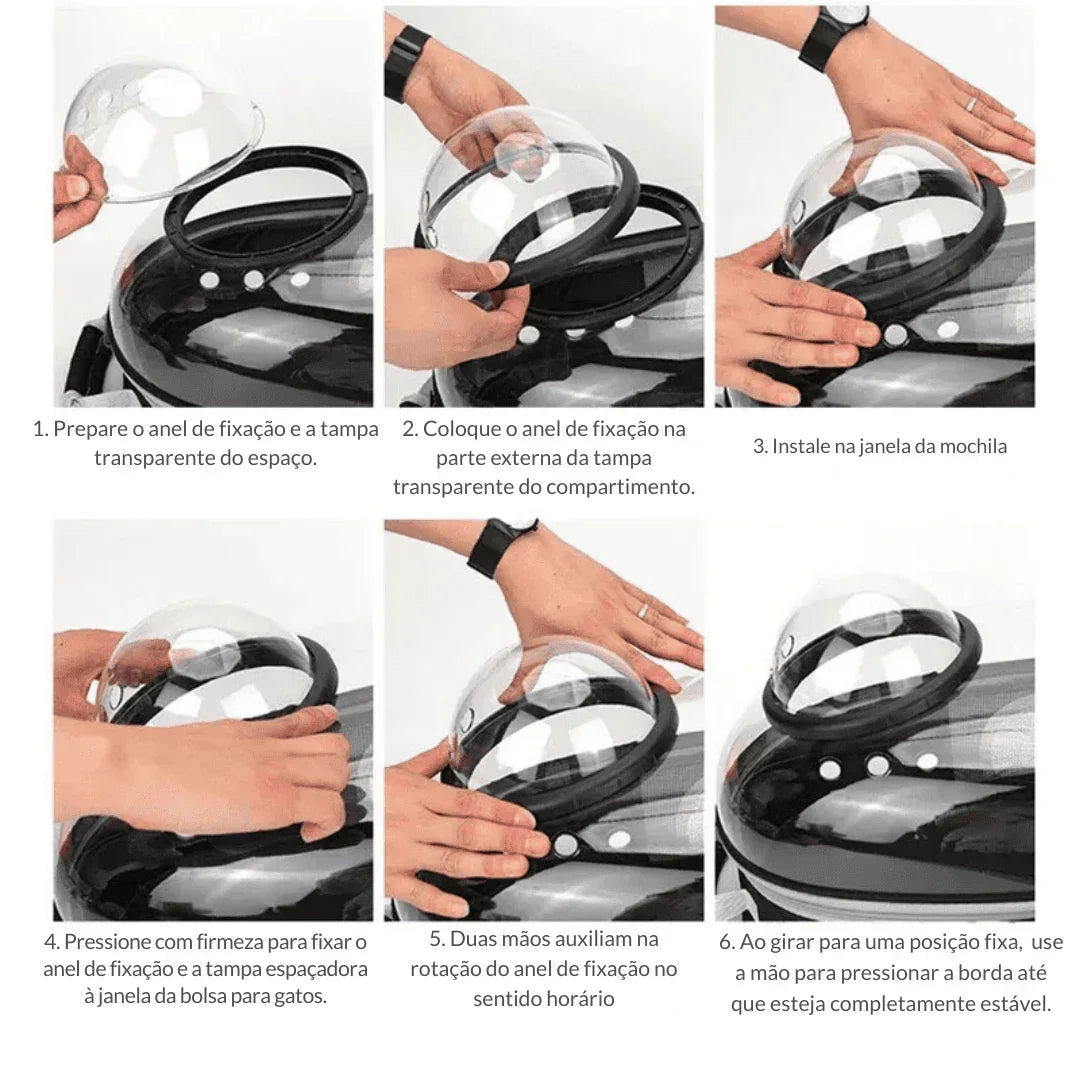 1. Prepare o anel de fixação e a tampa transparente do espaço.

2. Coloque o anel de fixação na parte externa da tampa transparente do compartimento.

3. Instale na janela da mochila

4. Pressione com firmeza para fixar o anel de fixação e a tampa espaçadora à janela da bolsa para gatos.

5. Duas mãos auxiliam na rotação do anel de fixação no sentido horário

6. Ao girar para uma posição fixa, use a mão para pressionar a borda até que esteja completamente estável.