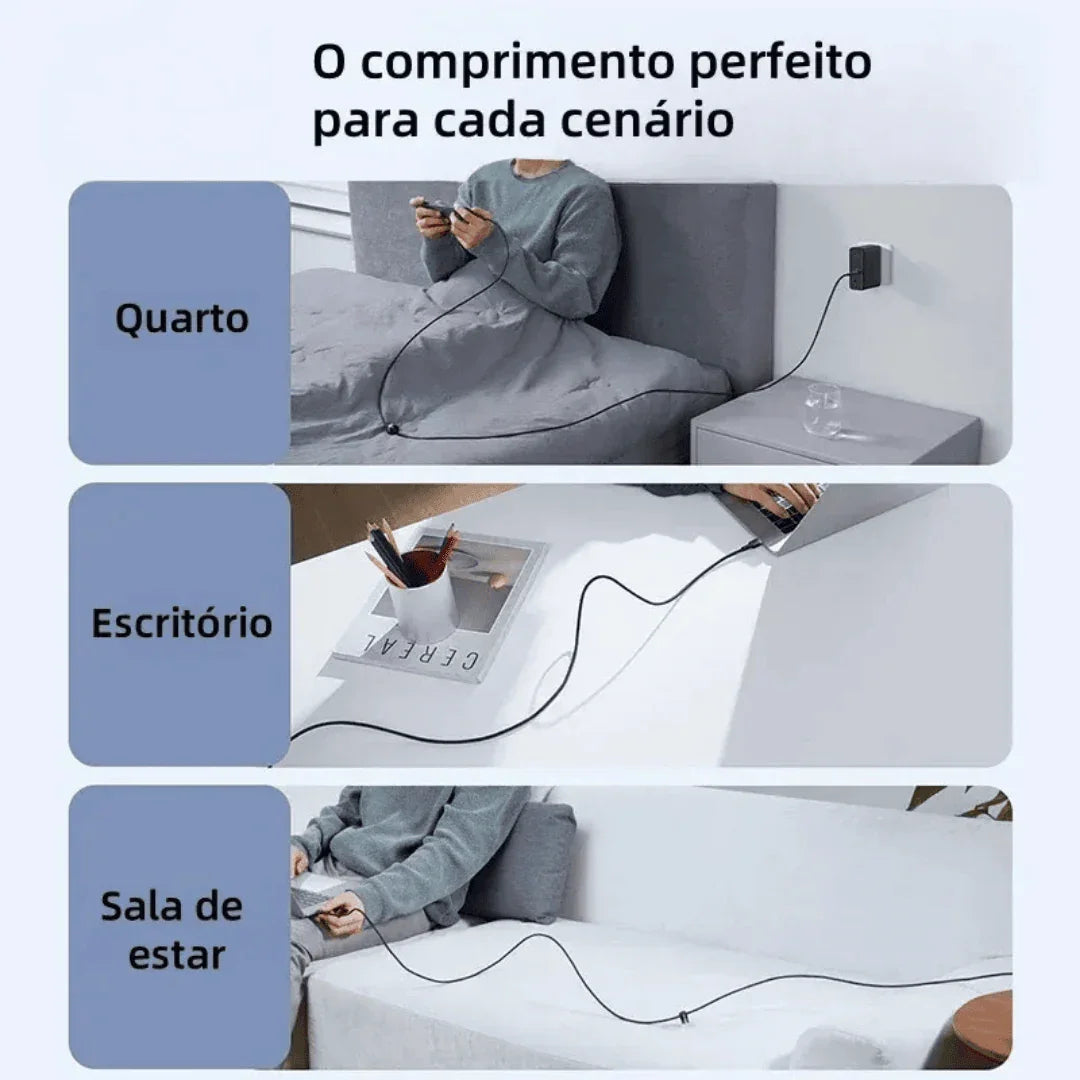 O comprimento perfeito para cada cenário

Quarto

Escritório

CEREAL

Sala de estar